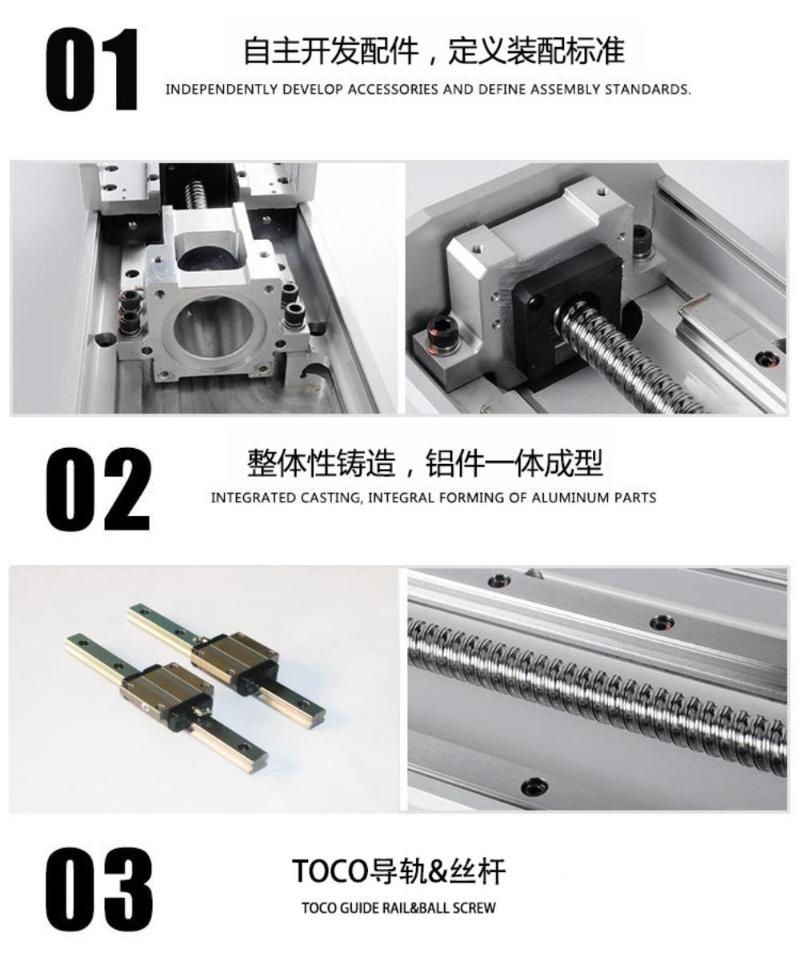 01

自主开发配件，定义装配标准

INDEPENDENTLY DEVELOP ACCESSORIES AND DEFINE ASSEMBLY STANDARDS.

02

整体性铸造，铝件一体成型

INTEGRATED CASTING, INTEGRAL FORMING OF ALUMINUM PARTS

03

TOCO导轨&丝杆

TOCO GUIDE RAIL&BALL SCREW