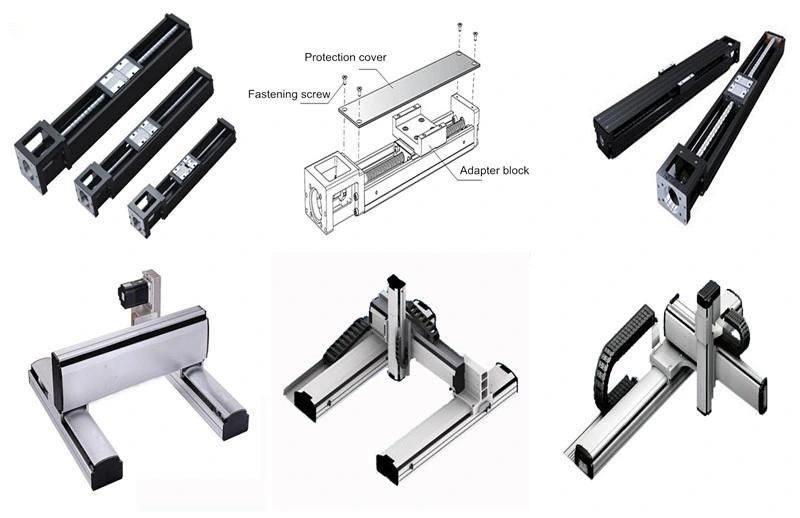 Protection cover
Fastening screw
Adapter block